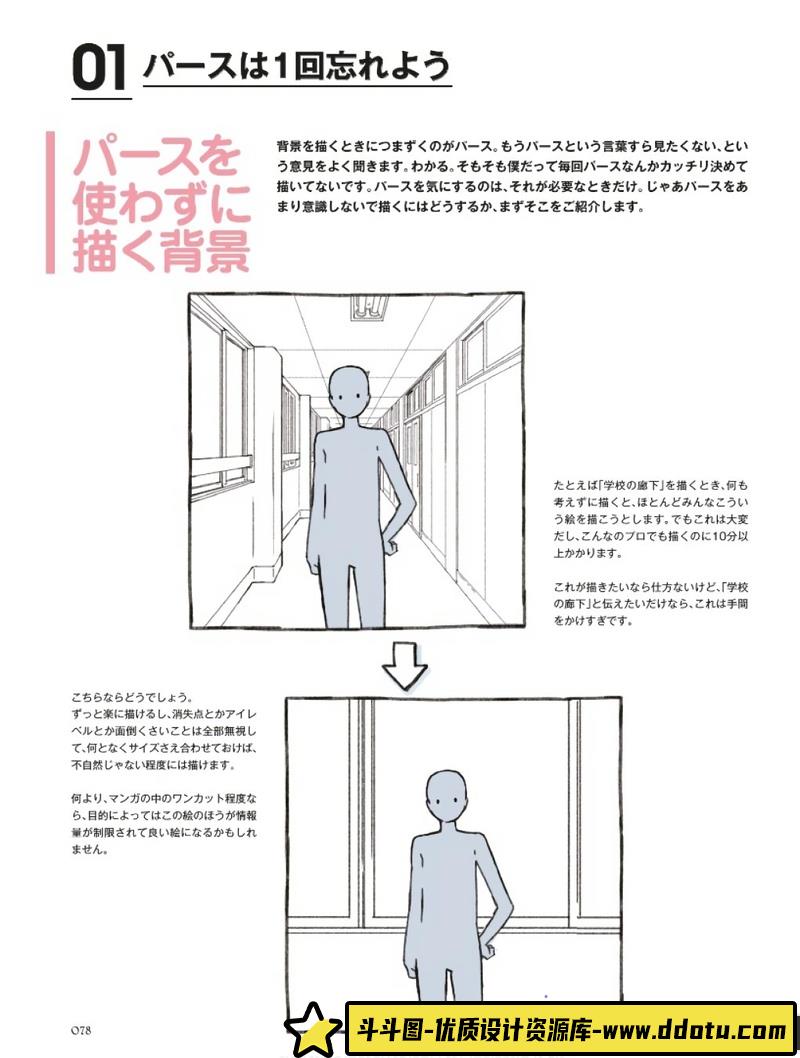 01 パースは1回忘れよう

パースを使わずに描く背景

背景を描くときにつまずくのがパース。もうパースという言葉すら見たくない、という意見をよく聞きます。わかる。そもそも僕だって毎回パースなんかカッチリ決めて描いてないです。パースを気にするのは、それが必要なときだけ。じゃあパースをあまり意識しないで描くにはどうするか、まずそこをご紹介します。

たとえば「学校の廊下」を描くとき、何も考えずに描くと、ほとんどみんなこういう絵を描こうとします。でもこれは大変だし、こんなのプロでも描くのに10分以上かかります。

これが描きたいなら仕方ないけど、「学校の廊下」と伝えたいだけなら、これは手間をかけすぎです。

こちらならどうでしょう。
ずっと楽に描けるし、消失点とかアイレベルとか面倒くさいことは全部無視して、何となくサイズさえ合わせておけば、不自然じゃない程度には描けます。

何より、マンガの中のワンカット程度なら、目的によってはこの絵のほうが情報量が制限されて良い絵になるかもしれません。

078

斗斗图-优质设计资源库-www.ddotu.com