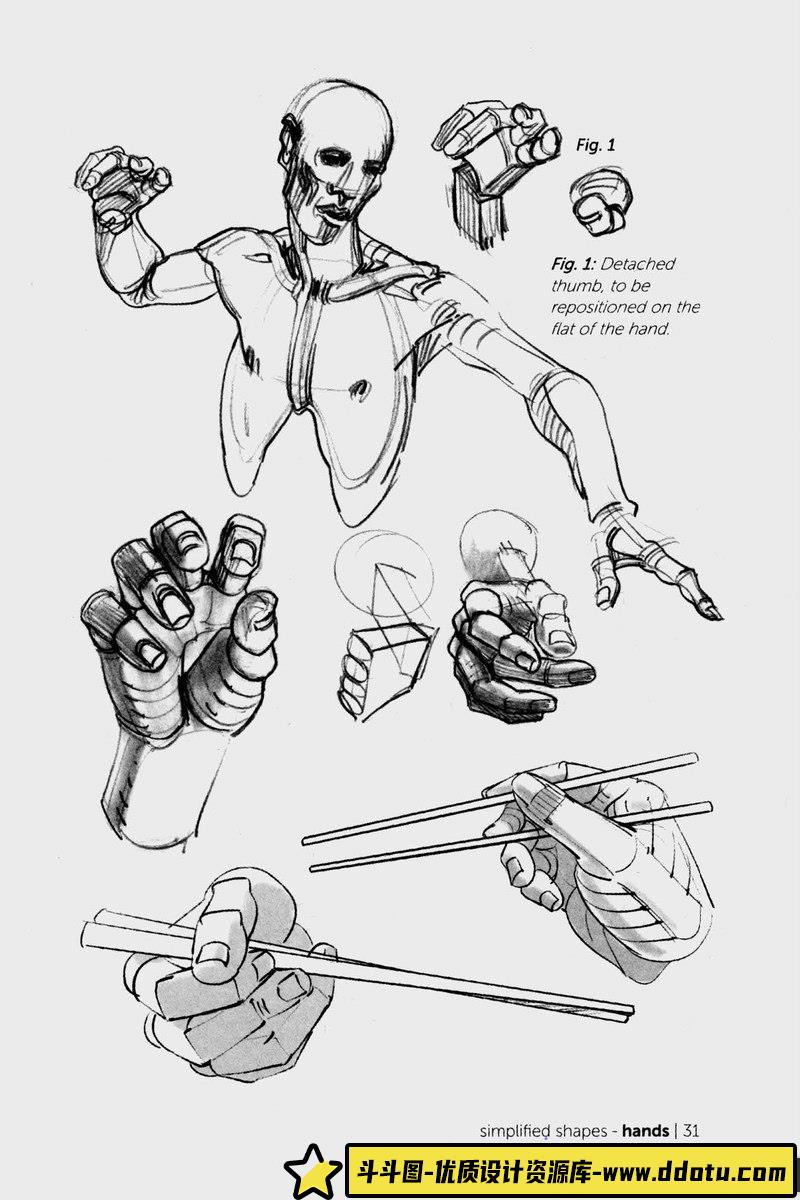 Fig. 1

Fig. 1: Detached thumb, to be repositioned on the flat of the hand.

simplified shapes - hands | 31

斗斗图-优质设计资源库-www.ddotu.com