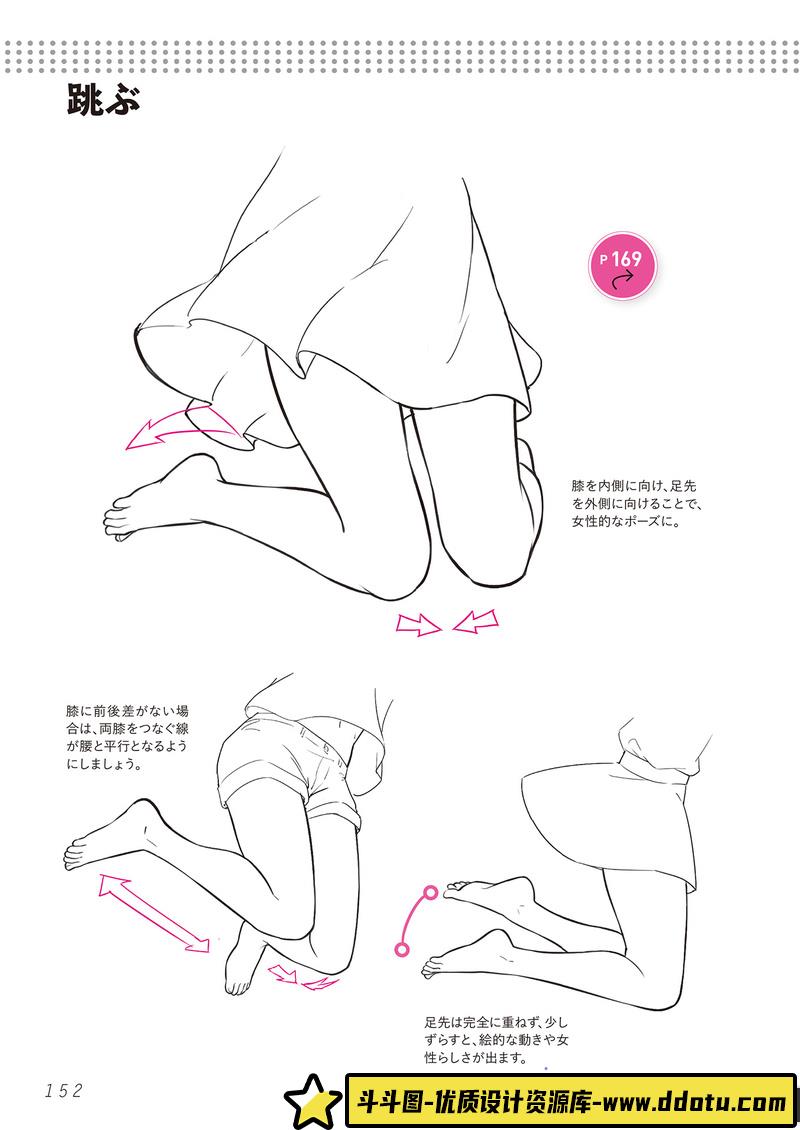 跳ぶ

P 169

膝を内側に向け、足先を外側に向けることで、女性的なポーズに。

膝に前後差がない場合は、両膝をつなぐ線が腰と平行となるようにしましょう。

足先は完全に重ねず、少しずらすと、絵的な動きや女性らしさが出ます。

152

斗斗图-优质设计资源库-www.ddotu.com