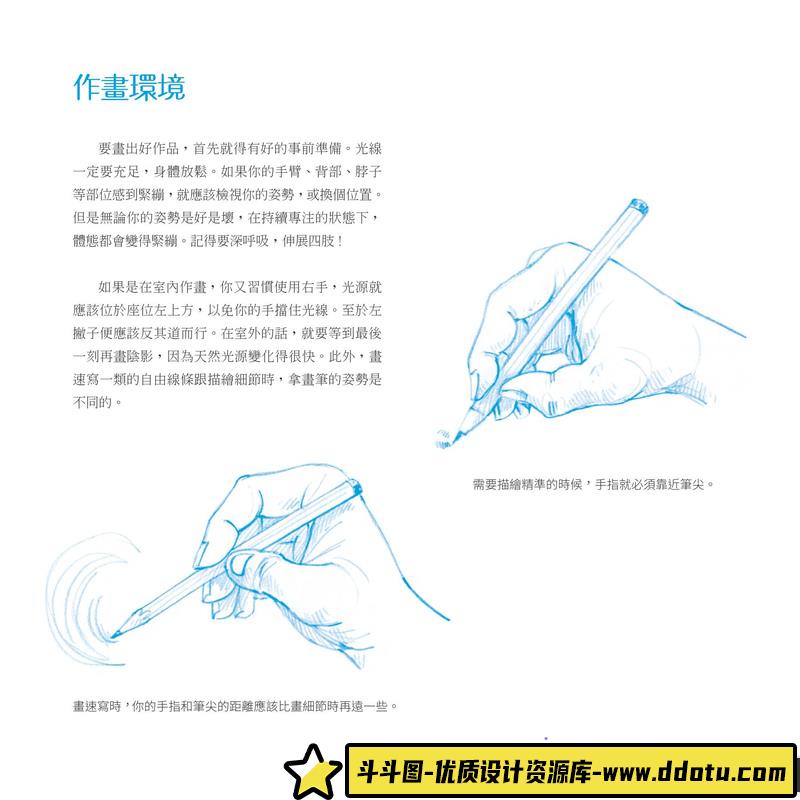 作畫環境

要畫出好作品，首先就得有好的事前準備。光線一定要充足，身體放鬆。如果你的手臂、背部、脖子等部位感到緊繃，就應該檢視你的姿勢，或換個位置。但是無論你的姿勢是好是壞，在持續專注的狀態下，體態都會變得緊繃。記得要深呼吸，伸展四肢！

如果是在室內作畫，你又習慣使用右手，光源就應該位於座位左上方，以免你的手擋住光線。至於左撇子便應該反其道而行。在室外的話，就要等到最後一刻再畫陰影，因為天然光源變化得很快。此外，畫速寫一類的自由線條跟描繪細節時，拿畫筆的姿勢是不同的。

需要描繪精準的時候，手指就必須靠近筆尖。

畫速寫時，你的手指和筆尖的距離應該比畫細節時再遠一些。

斗斗图-优质设计资源库-www.ddotu.com